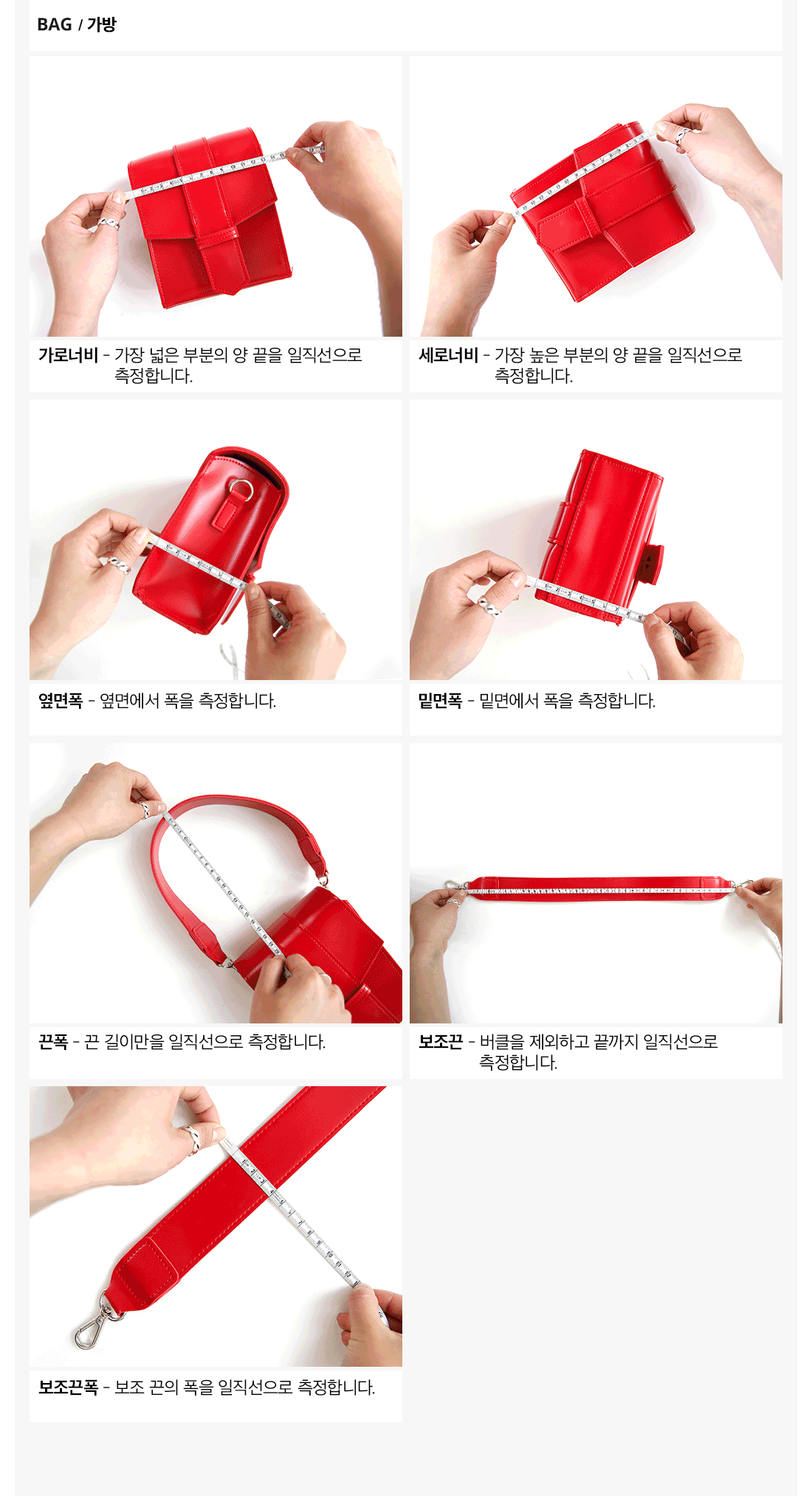 BAG / 가방

가로너비 - 가장 넓은 부분의 양 끝을 일직선으로 측정합니다.

세로너비 - 가장 높은 부분의 양 끝을 일직선으로 측정합니다.

옆면폭 - 옆면에서 폭을 측정합니다.

밑면폭 - 밑면에서 폭을 측정합니다.

끈폭 - 끈 길이만을 일직선으로 측정합니다.

보조끈 - 버클을 제외하고 끝까지 일직선으로 측정합니다.

보조끈폭 - 보조 끈의 폭을 일직선으로 측정합니다.